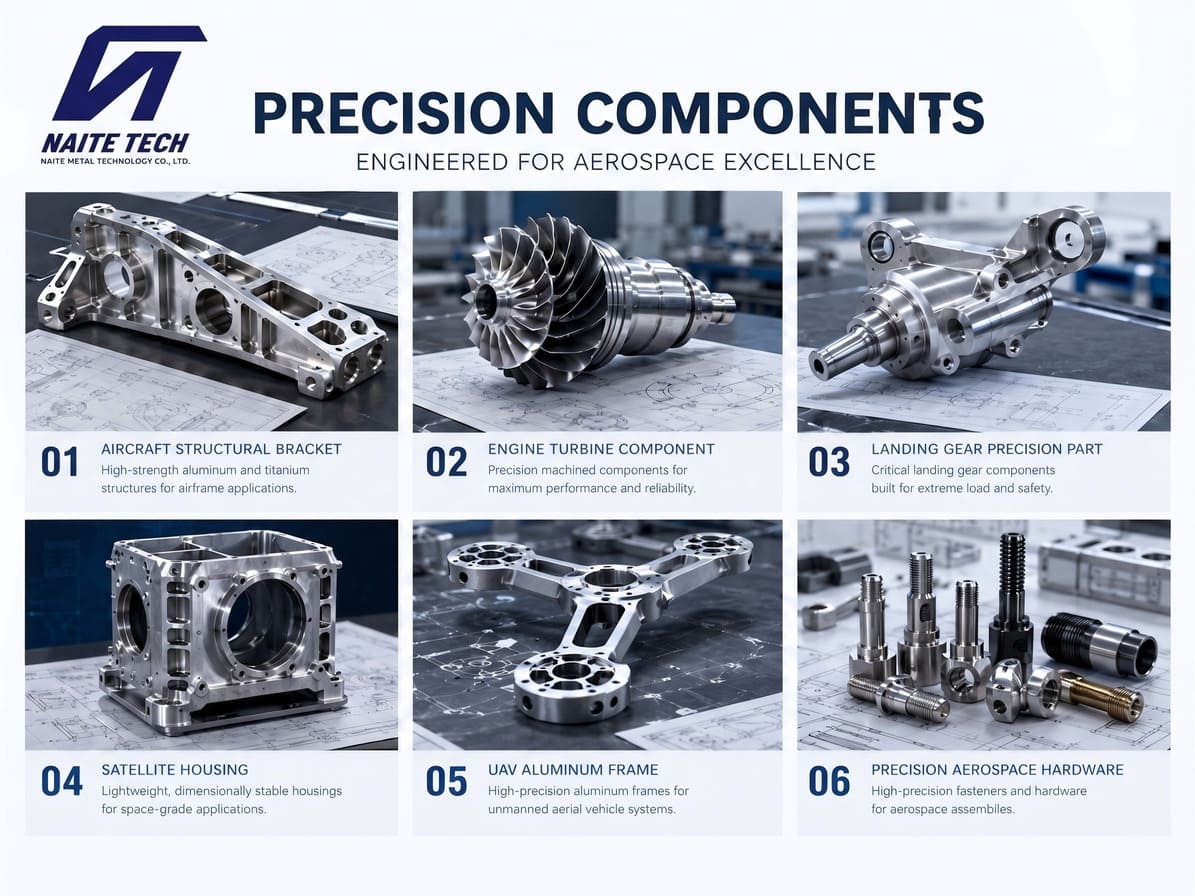 NAITE TECH
NAITE METAL TECHNOLOGY CO., LTD.

PRECISION COMPONENTS
ENGINEERED FOR AEROSPACE EXCELLENCE

01 AIRCRAFT STRUCTURAL BRACKET
High-strength aluminum and titanium structures for airframe applications.

02 ENGINE TURBINE COMPONENT
Precision machined components for maximum performance and reliability.

03 LANDING GEAR PRECISION PART
Critical landing gear components built for extreme load and safety.

04 SATELLITE HOUSING
Lightweight, dimensionally stable housings for space-grade applications.

05 UAV ALUMINUM FRAME
High-precision aluminum frames for unmanned aerial vehicle systems.

06 PRECISION AEROSPACE HARDWARE
High-precision fasteners and hardware for aerospace assembiles.